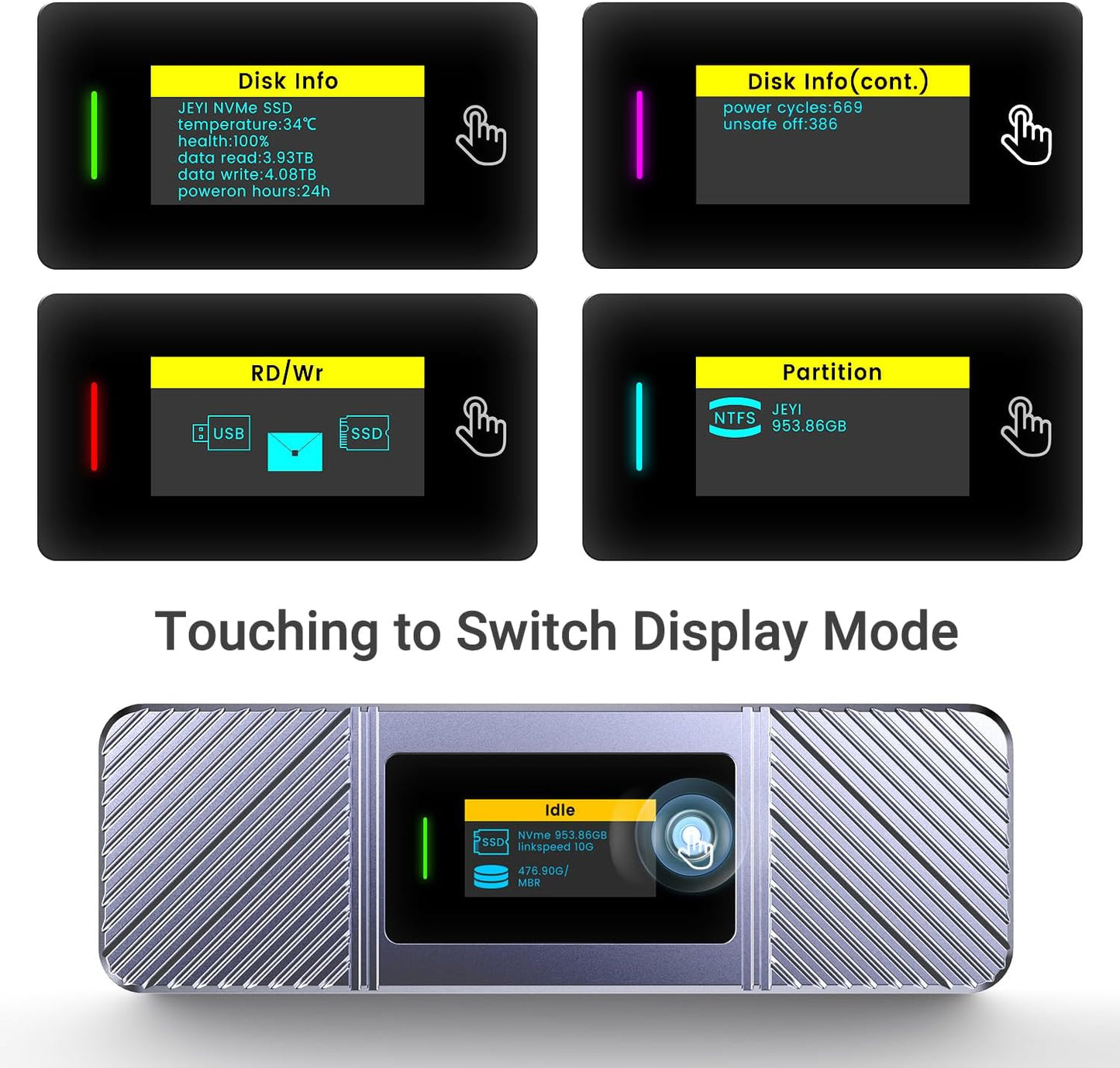 Disk Info
JEYI NVMe SSD
temperature:34℃
health:100%
data read:3.93TB
data write:4.08TB
poweron hours:24h

Disk Info(cont.)
power cycles:669
unsafe off:386

RD/Wr
USB
SSD

Partition
NTFS
JEYI
953.86GB

Touching to Switch Display Mode

Idle
SSD
NVme 953.86GB
linkspeed 10G
476.90G/
MBR